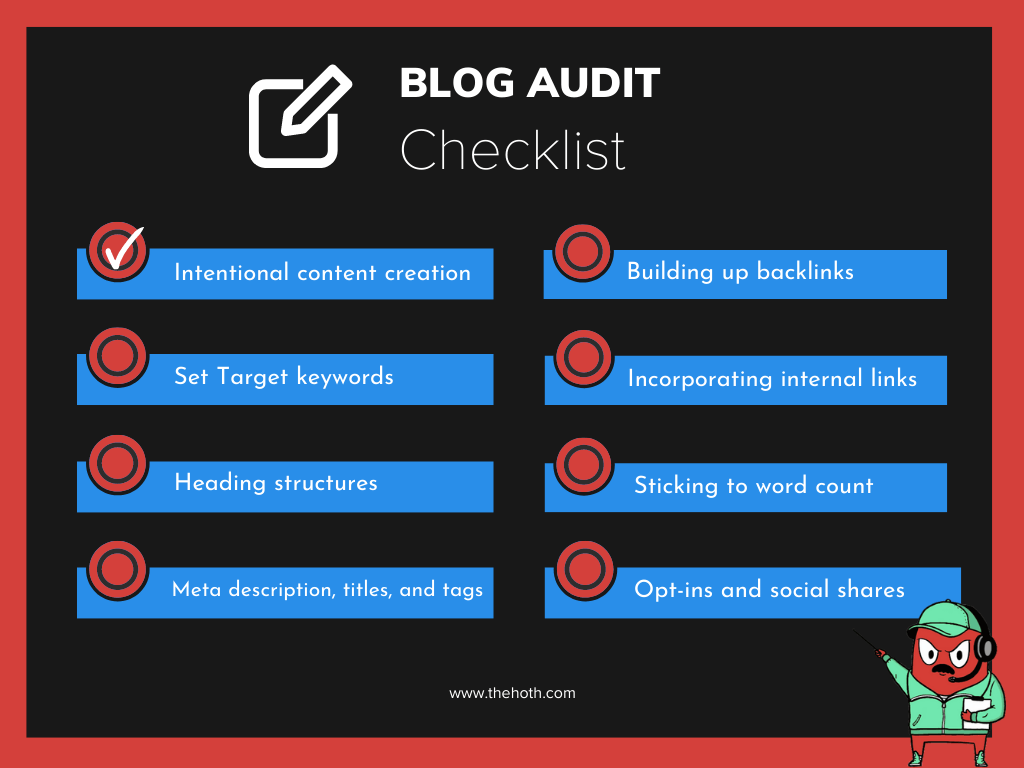 BLOG AUDIT
Checklist

Intentional content creation

Set Target keywords

Heading structures

Meta description, titles, and tags

Building up backlinks

Incorporating internal links

Sticking to word count

Opt-ins and social shares

www.thehoth.com